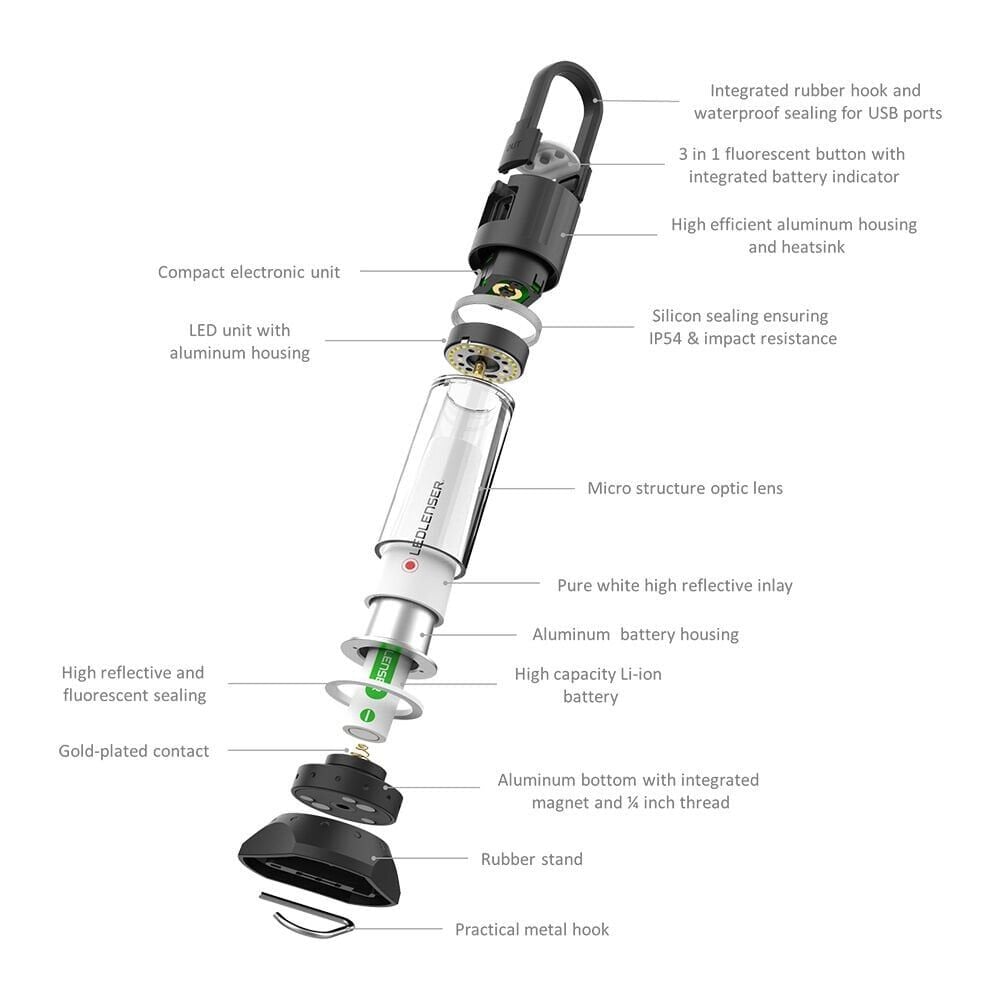 Integrated rubber hook and waterproof sealing for USB ports

3 in 1 fluorescent button with integrated battery indicator

High efficient aluminum housing and heatsink

Compact electronic unit

LED unit with aluminum housing

Silicon sealing ensuring IP54 & impact resistance

LEDLENSER

Micro structure optic lens

Pure white high reflective inlay

Aluminum battery housing

High reflective and fluorescent sealing

LENSER

High capacity Li-ion battery

Gold-plated contact

Aluminum bottom with integrated magnet and ¼ inch thread

Rubber stand

Practical metal hook