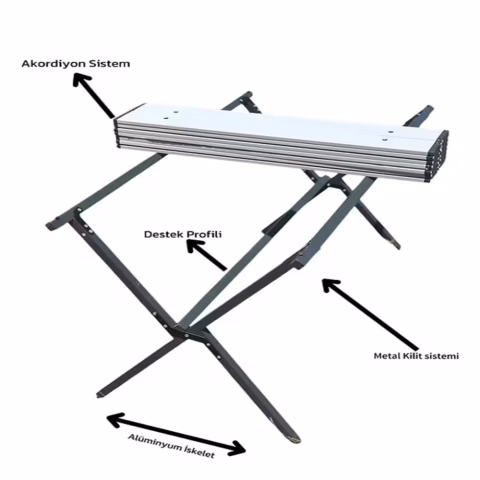 Akordiyon Sistem

Destek Profili

Metal Kilit sistemi

Alüminyum İskelet