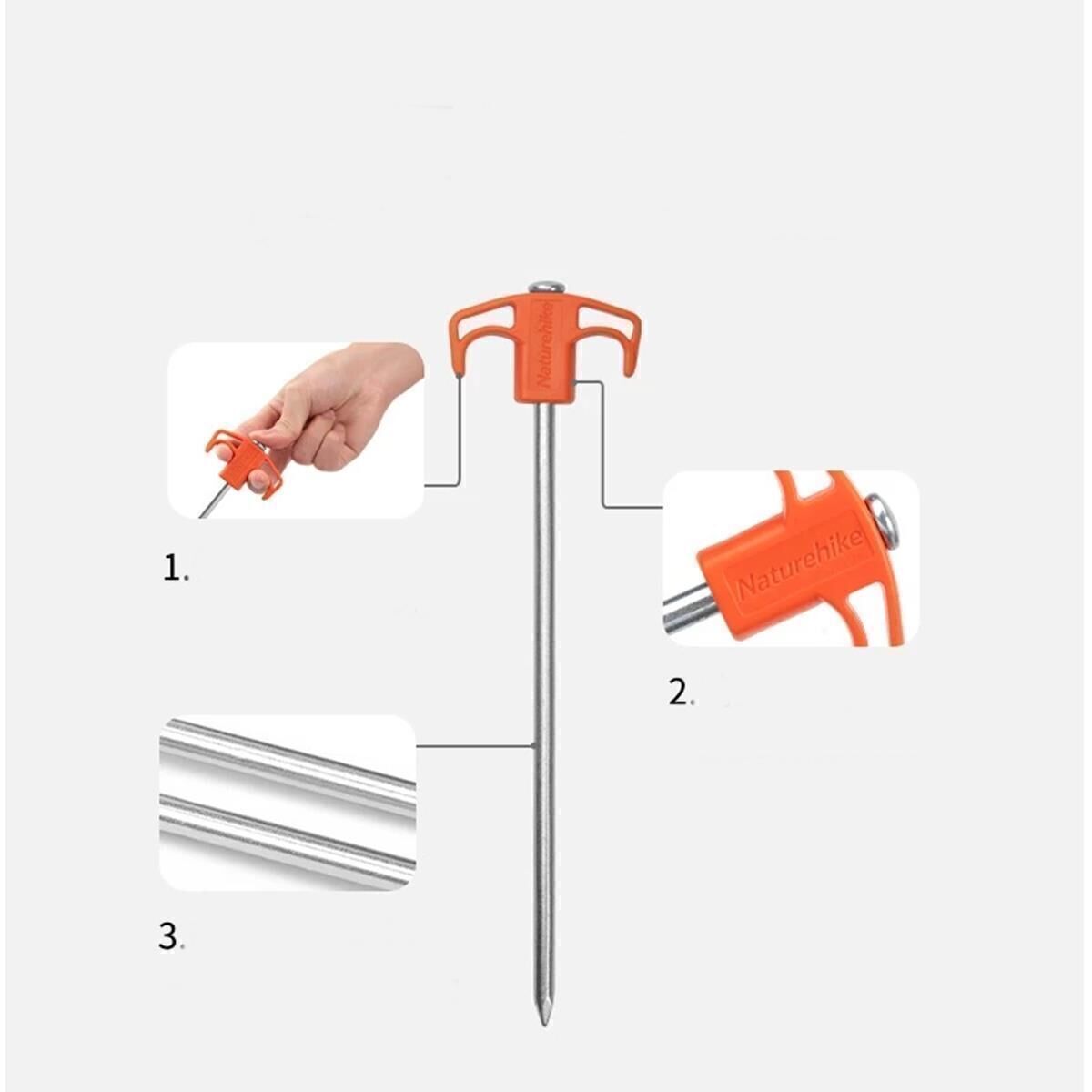 Naturehike

1.

Naturehike

2.

3.