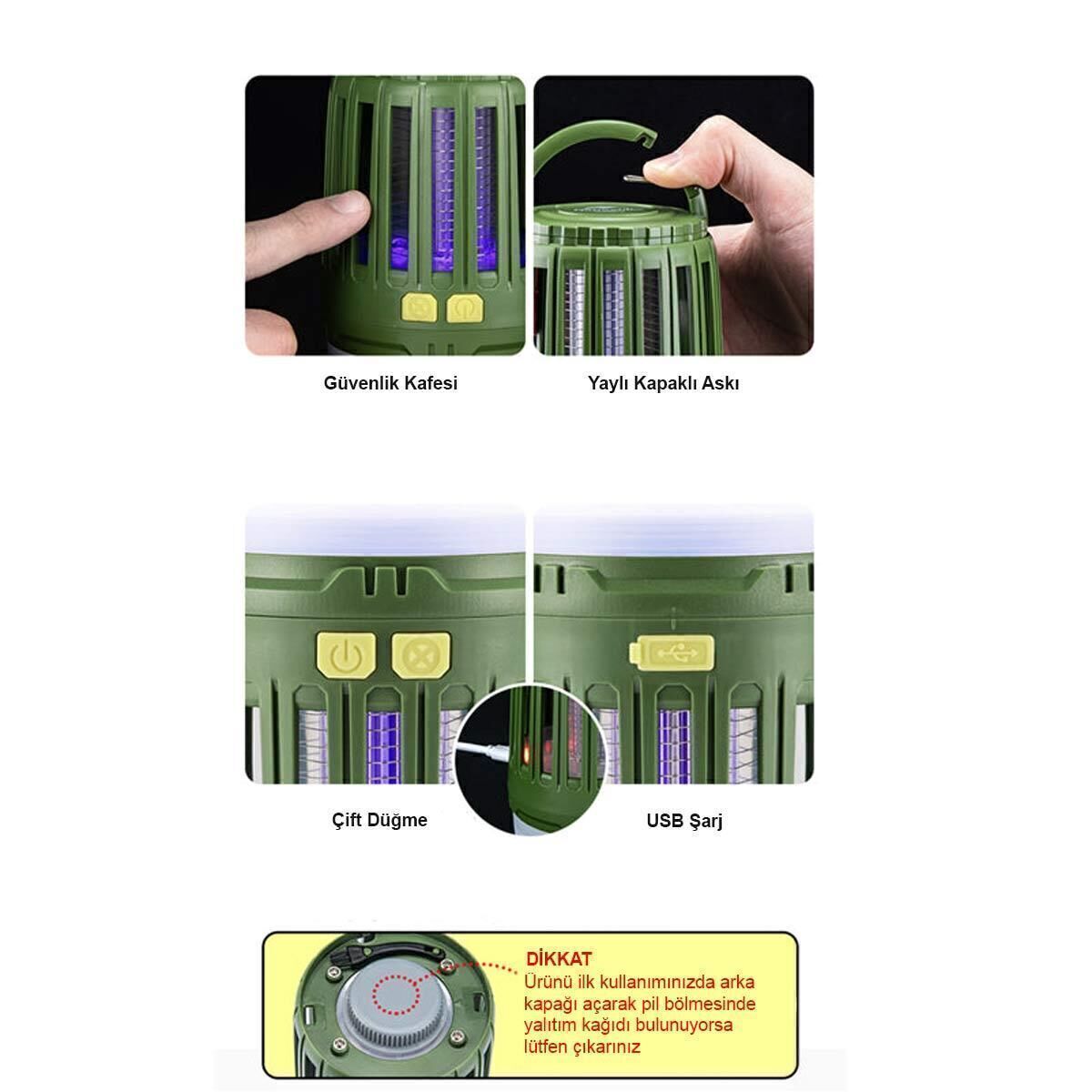 Güvenlik Kafesi

Yaylı Kapaklı Askı

Çift Düğme

USB Şarj

DİKKAT
Ürünü ilk kullanımınızda arka kapağı açarak pil bölmesinde yalıtım kağıdı bulunuyorsa lütfen çıkarınız